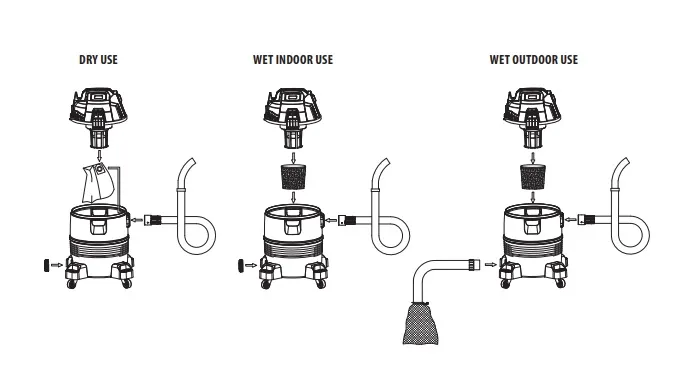 DRY USE

WET INDOOR USE

WET OUTDOOR USE