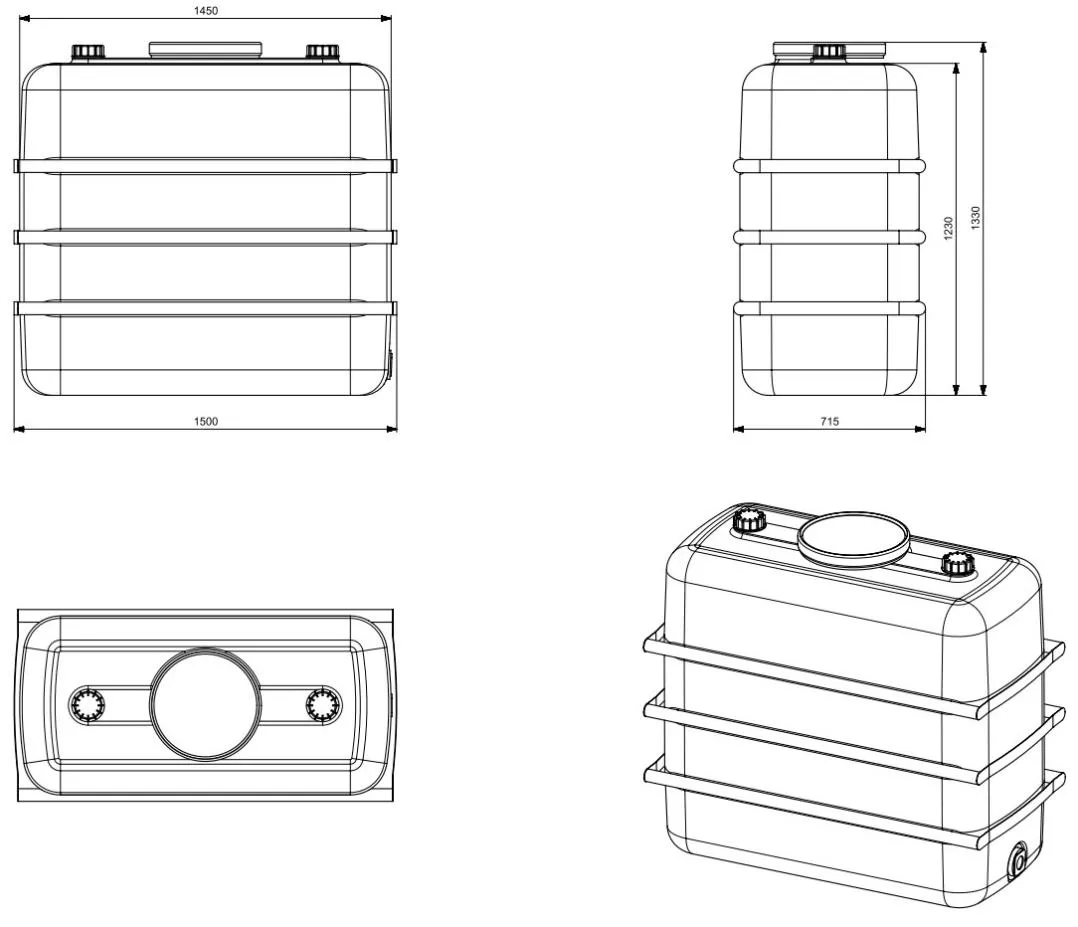 1450

1500

1230

1330

715