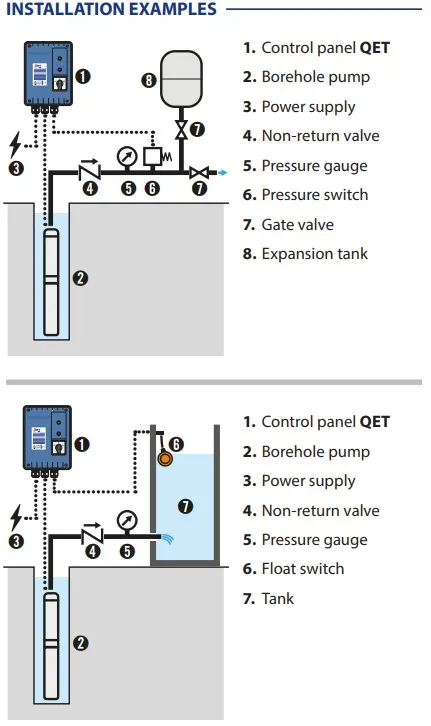 INSTALLATION EXAMPLES

1
8
7
3
4
5
6
7
2

1. Control panel QET
2. Borehole pump
3. Power supply
4. Non-return valve
5. Pressure gauge
6. Pressure switch
7. Gate valve
8. Expansion tank

1
6
7
3
4
5
2

1. Control panel QET
2. Borehole pump
3. Power supply
4. Non-return valve
5. Pressure gauge
6. Float switch
7. Tank